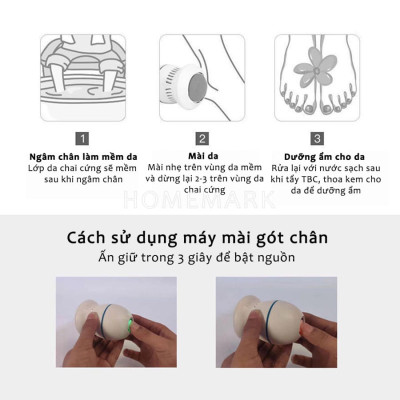 1

Ngâm chân làm mềm da
Lớp da chai cứng sẽ mềm sau khi ngâm chân

2

Mài da
Mài nhẹ trên vùng da mềm và dừng lại 2-3 trên vùng da chai cứng

3

Dưỡng ẩm cho da
Rửa lại với nước sạch sau khi tẩy TBC, thoa kem cho da để dưỡng ẩm

HOMEMARK

Cách sử dụng máy mài gót chân
Ấn giữ trong 3 giây để bật nguồn