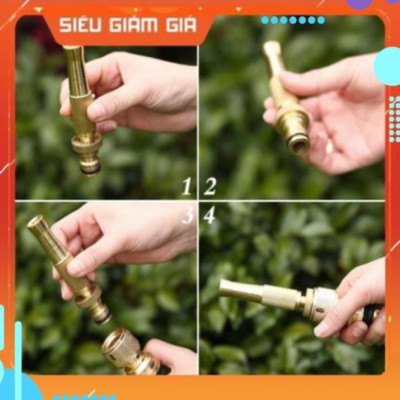 SIÊU GIẢM GIÁ

1 2

3 4