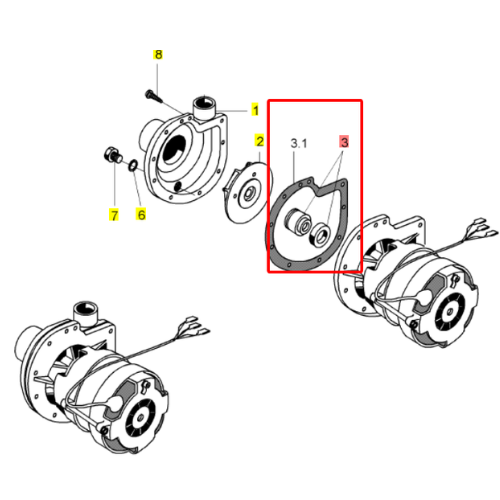 8
1
2
3.1
3
7
6