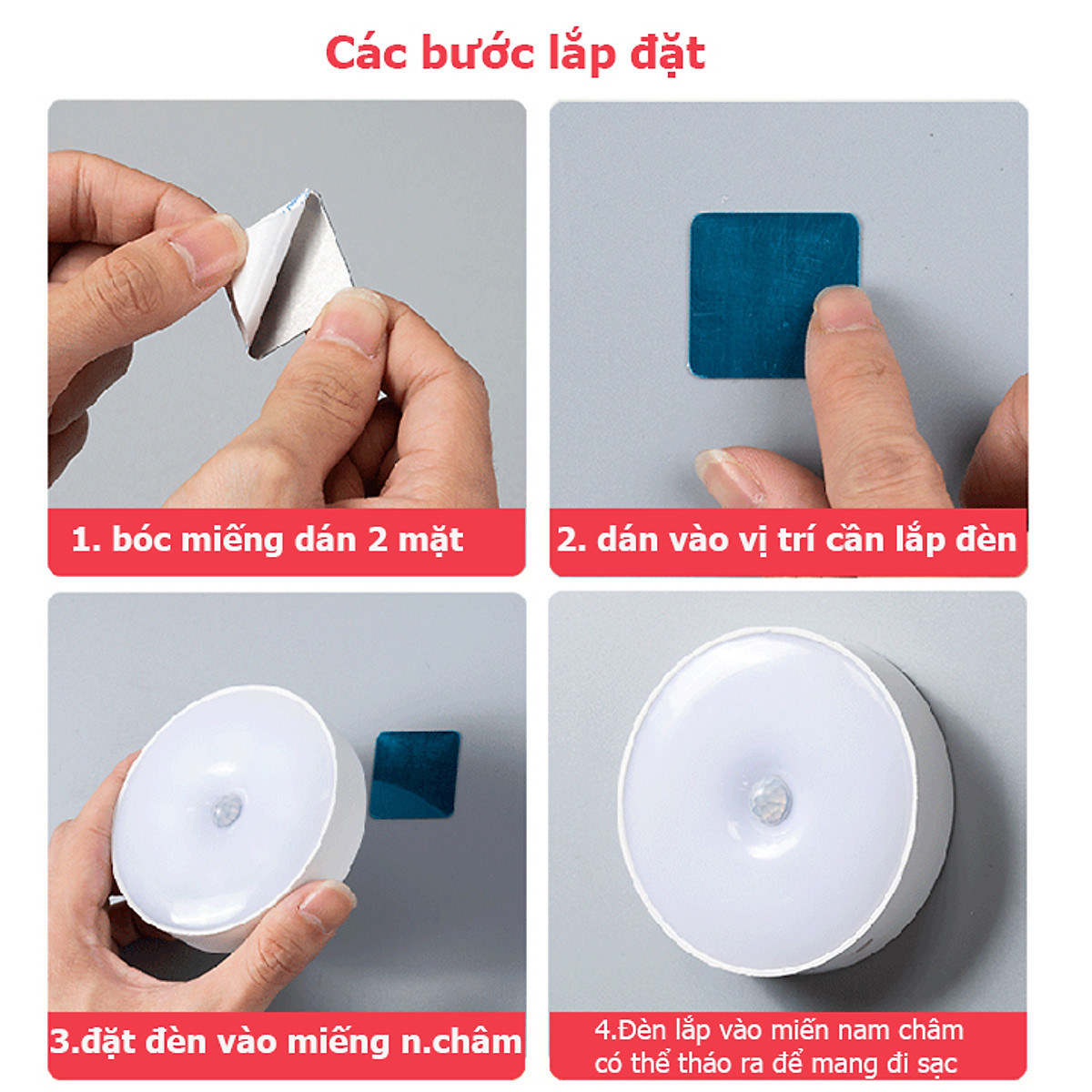 Các bước lắp đặt

1. bóc miếng dán 2 mặt

2. dán vào vị trí cần lắp đèn

3.đặt đèn vào miếng n.châm

4.Đèn lắp vào miến nam châm có thể tháo ra để mang đi sạc