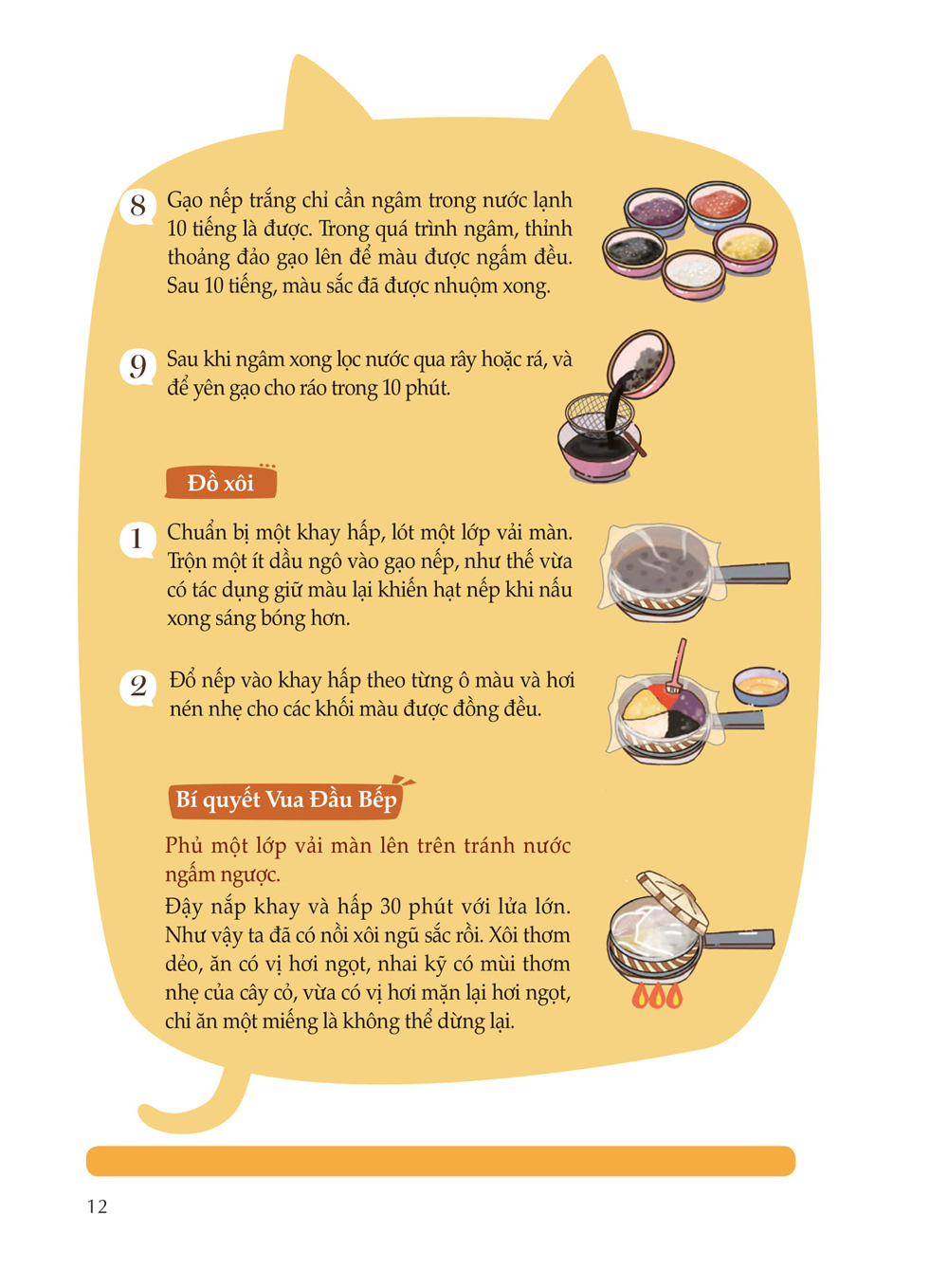 8 Gạo nếp trắng chỉ cần ngâm trong nước lạnh 10 tiếng là được. Trong quá trình ngâm, thỉnh thoảng đảo gạo lên để màu được ngấm đều. Sau 10 tiếng, màu sắc đã được nhuộm xong.

9 Sau khi ngâm xong lọc nước qua rây hoặc rá, và để yên gạo cho ráo trong 10 phút.

Đồ xôi

1 Chuẩn bị một khay hấp, lót một lớp vải màn. Trộn một ít dầu ngô vào gạo nếp, như thế vừa có tác dụng giữ màu lại khiến hạt nếp khi nấu xong sáng bóng hơn.

2 Đổ nếp vào khay hấp theo từng ô màu và hơi nén nhẹ cho các khối màu được đồng đều.

Bí quyết Vua Đầu Bếp

Phủ một lớp vải màn lên trên tránh nước ngấm ngược.

Đậy nắp khay và hấp 30 phút với lửa lớn. Như vậy ta đã có nồi xôi ngũ sắc rồi. Xôi thơm dẻo, ăn có vị hơi ngọt, nhai kỹ có mùi thơm nhẹ của cây cỏ, vừa có vị hơi mặn lại hơi ngọt, chỉ ăn một miếng là không thể dừng lại.

12