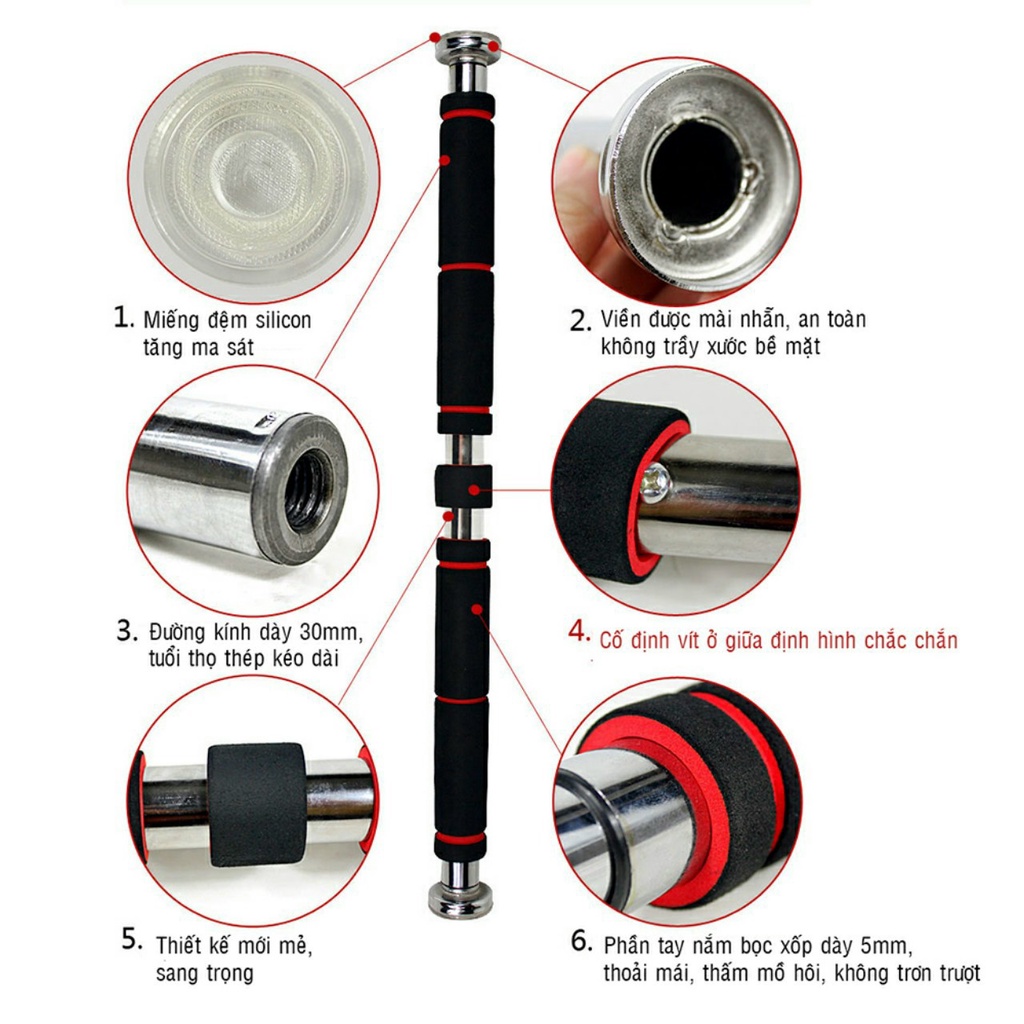 1. Miếng đệm silicon tăng ma sát

2. Viền được mài nhẵn, an toàn không trầy xước bề mặt

3. Đường kính dày 30mm, tuổi thọ thép kéo dài

4. Cố định vít ở giữa định hình chắc chắn

5. Thiết kế mới mẻ, sang trọng

6. Phần tay nắm bọc xốp dày 5mm, thoải mái, thấm mồ hôi, không trơn trượt