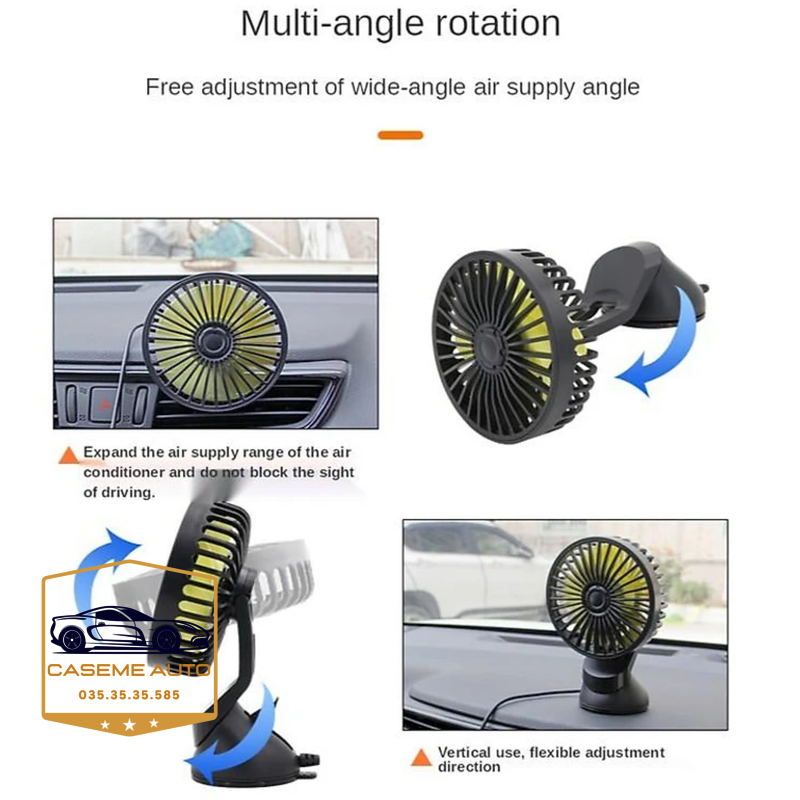 Multi-angle rotation

Free adjustment of wide-angle air supply angle

Expand the air supply range of the air conditioner and do not block the sight of driving.

CASEME AUTO
035.35.35.585

Vertical use, flexible adjustment direction