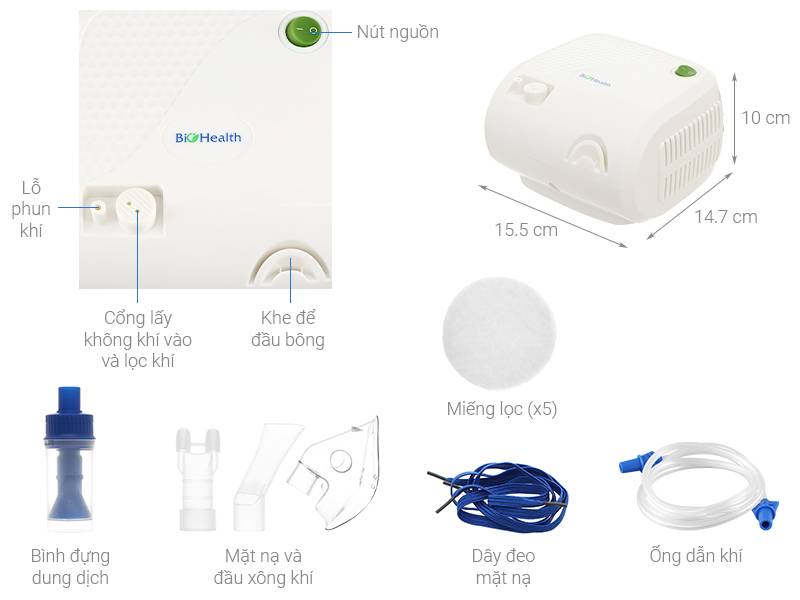 Nút nguồn

BioHealth

Lỗ phun khí

Cổng lấy không khí vào và lọc khí

Khe để đầu bông

BioHealth

10 cm

15.5 cm

14.7 cm

Miếng lọc (x5)

Bình đựng dung dịch

Mặt nạ và đầu xông khí

Dây đeo mặt nạ

Ống dẫn khí