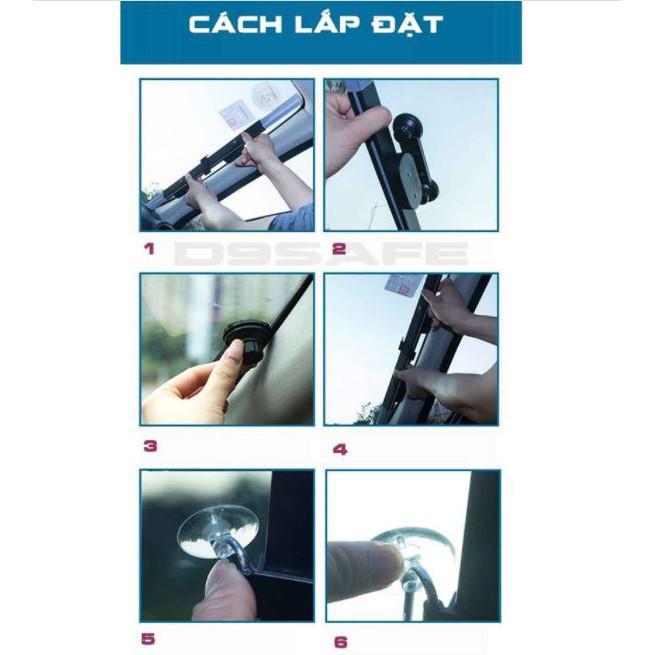 CÁCH LẮP ĐẶT

1

2

D9SAFE

3

4

5

6