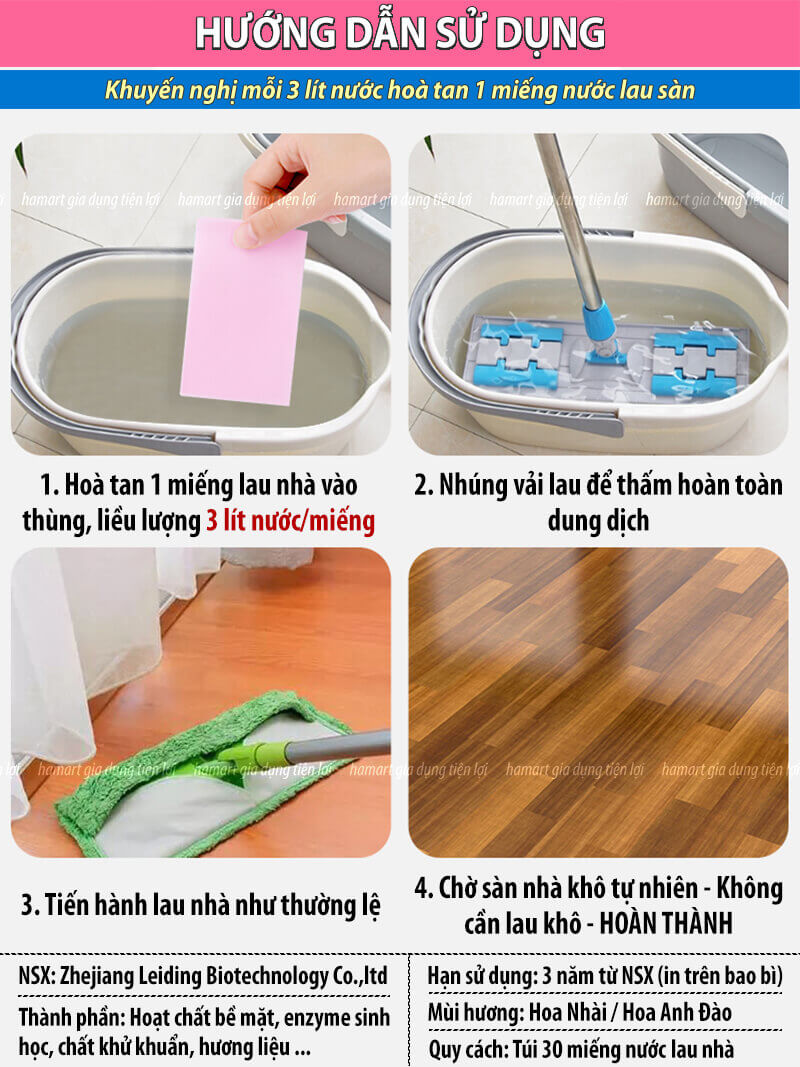 HƯỚNG DẪN SỬ DỤNG

Khuyến nghị mỗi 3 lít nước hoà tan 1 miếng nước lau sàn

hamart gia dụng tiện lợi    hamart gia dụng tiện lợi    hamart gia dụng tiện lợi    hamart gia dụng tiện lợi    hamart gia dụng tiện lợi

1. Hoà tan 1 miếng lau nhà vào thùng, liều lượng 3 lít nước/miếng

2. Nhúng vải lau để thấm hoàn toàn dung dịch

hamart gia dụng tiện lợi    hamart gia dụng tiện lợi    hamart gia dụng tiện lợi    hamart gia dụng tiện lợi    hamart gia dụng tiện lợi

3. Tiến hành lau nhà như thường lệ

4. Chờ sàn nhà khô tự nhiên - Không cần lau khô - HOÀN THÀNH

NSX: Zhejiang Leiding Biotechnology Co.,ltd

Thành phần: Hoạt chất bề mặt, enzyme sinh học, chất khử khuẩn, hương liệu ...

Hạn sử dụng: 3 năm từ NSX (in trên bao bì)

Mùi hương: Hoa Nhài / Hoa Anh Đào

Quy cách: Túi 30 miếng nước lau nhà