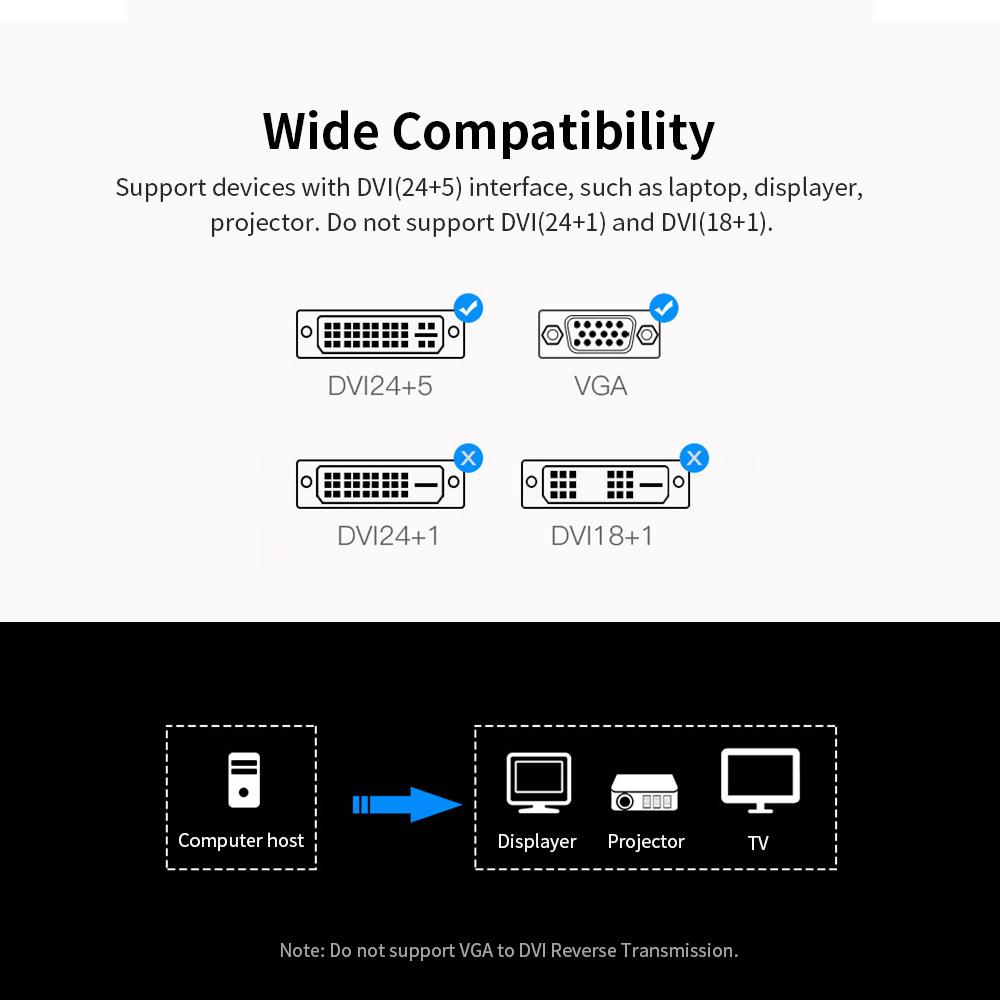 Wide Compatibility

Support devices with DVI(24+5) interface, such as laptop, displayer, projector. Do not support DVI(24+1) and DVI(18+1).

DVI24+5

VGA

DVI24+1

DVI18+1

Computer host

Displayer

Projector

TV

Note: Do not support VGA to DVI Reverse Transmission.