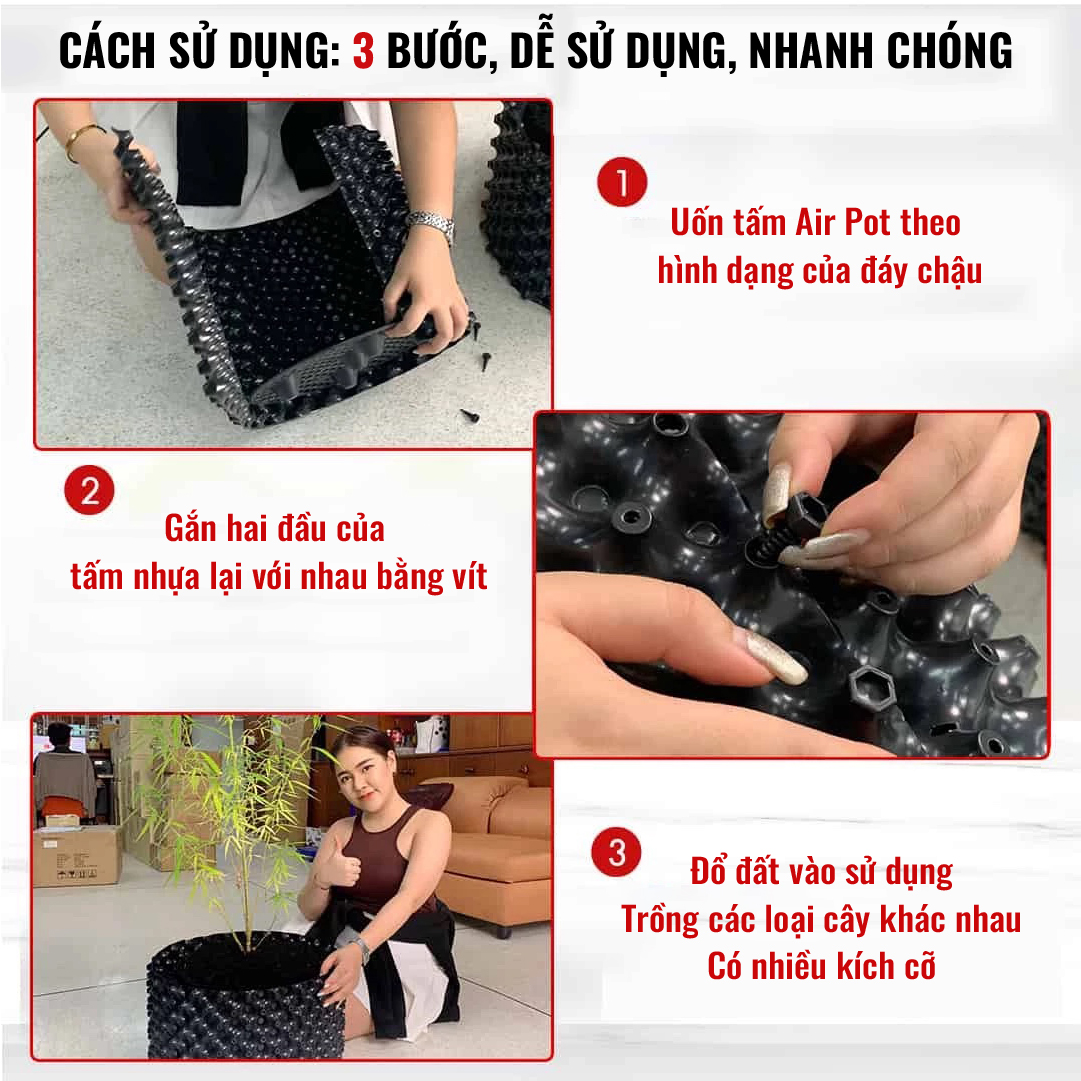 CÁCH SỬ DỤNG: 3 BƯỚC, DỄ SỬ DỤNG, NHANH CHÓNG

1

Uốn tấm Air Pot theo hình dạng của đáy chậu

2

Gắn hai đầu của tấm nhựa lại với nhau bằng vít

3

Đổ đất vào sử dụng
Trồng các loại cây khác nhau
Có nhiều kích cỡ