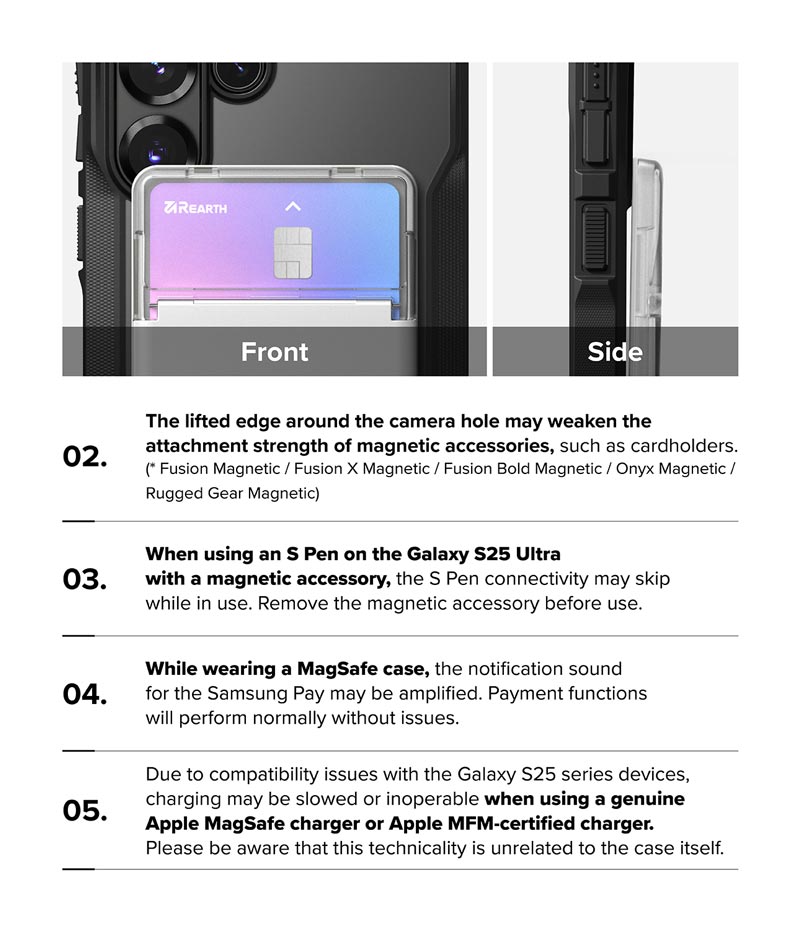 REARTH

Front

Side

02.

The lifted edge around the camera hole may weaken the attachment strength of magnetic accessories, such as cardholders.
(* Fusion Magnetic / Fusion X Magnetic / Fusion Bold Magnetic / Onyx Magnetic / Rugged Gear Magnetic)

03.

When using an S Pen on the Galaxy S25 Ultra with a magnetic accessory, the S Pen connectivity may skip while in use. Remove the magnetic accessory before use.

04.

While wearing a MagSafe case, the notification sound for the Samsung Pay may be amplified. Payment functions will perform normally without issues.

05.

Due to compatibility issues with the Galaxy S25 series devices, charging may be slowed or inoperable when using a genuine Apple MagSafe charger or Apple MFM-certified charger. Please be aware that this technicality is unrelated to the case itself.