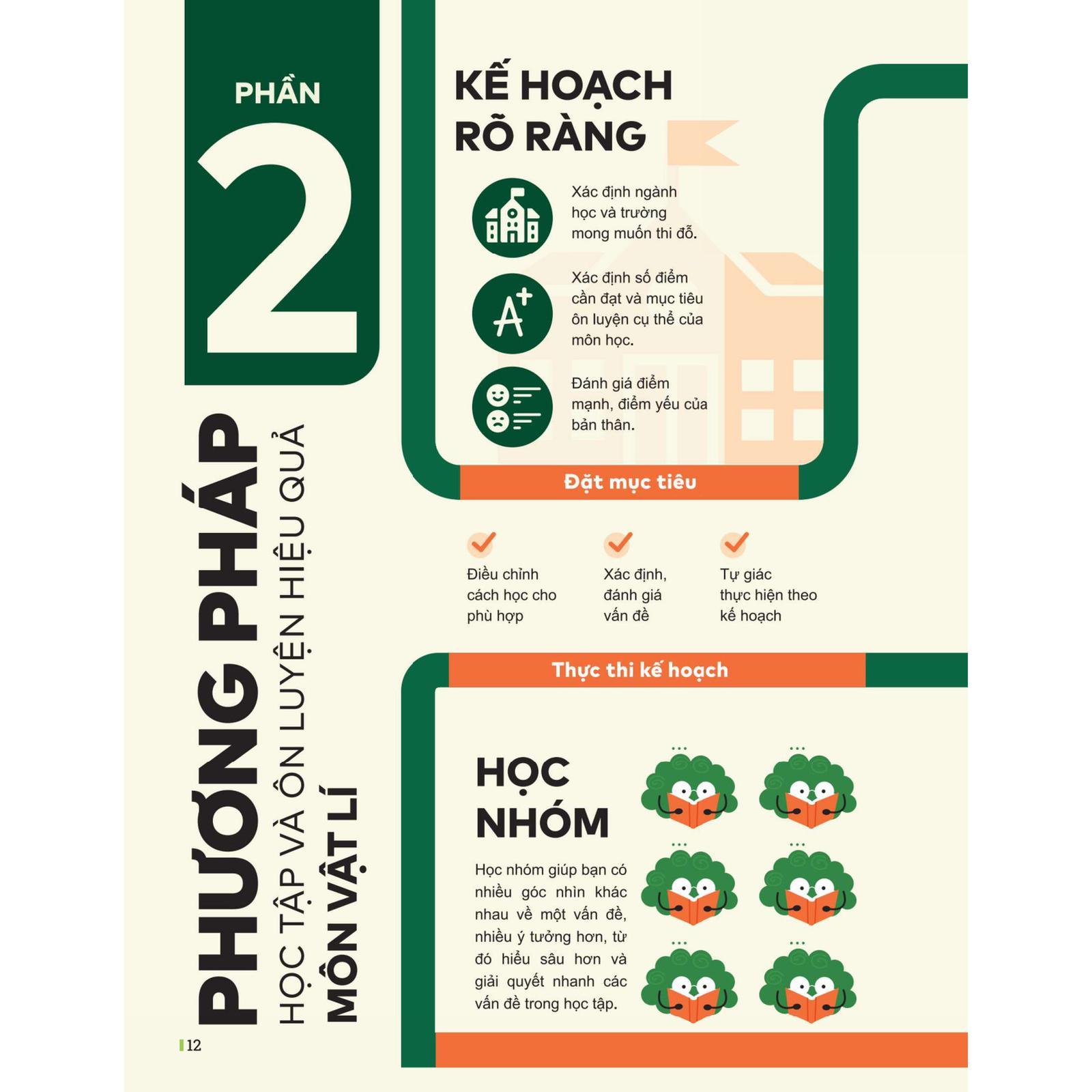 PHẦN
2

PHƯƠNG PHÁP
HỌC TẬP VÀ ÔN LUYỆN HIỆU QUẢ
MÔN VẬT LÍ

KẾ HOẠCH RÕ RÀNG

Xác định ngành học và trường mong muốn thi đỗ.

Xác định số điểm cần đạt và mục tiêu ôn luyện cụ thể của môn học.

Đánh giá điểm mạnh, điểm yếu của bản thân.

Đặt mục tiêu

Điều chỉnh cách học cho phù hợp

Xác định, đánh giá vấn đề

Tự giác thực hiện theo kế hoạch

Thực thi kế hoạch

HỌC NHÓM

Học nhóm giúp bạn có nhiều góc nhìn khác nhau về một vấn đề, nhiều ý tưởng hơn, từ đó hiểu sâu hơn và giải quyết nhanh các vấn đề trong học tập.

12