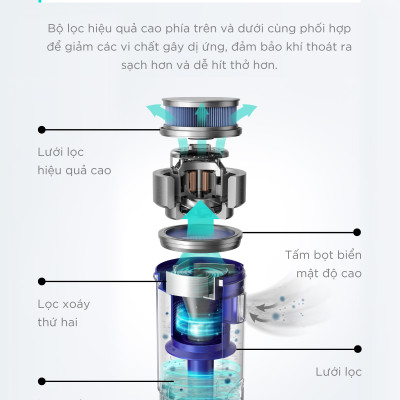 Bộ lọc hiệu quả cao phía trên và dưới cùng phối hợp để giảm các vi chất gây dị ứng, đảm bảo khí thoát ra sạch hơn và dễ hít thở hơn.

Lưới lọc hiệu quả cao

Tấm bọt biển mật độ cao

Lọc xoáy thứ hai

Lưới lọc