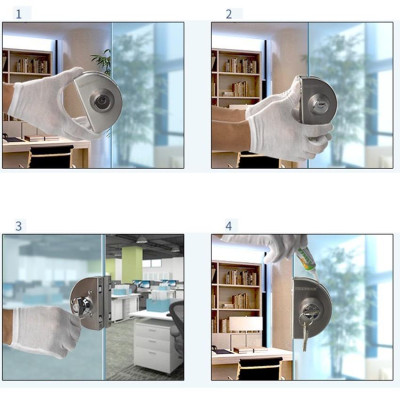 1

2

3

4