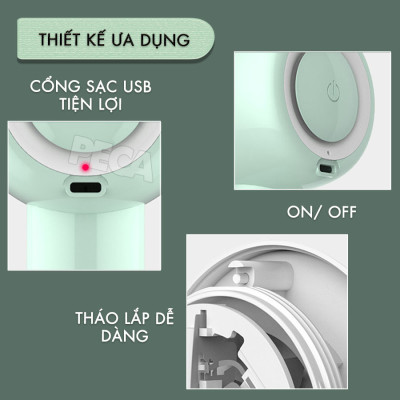 THIẾT KẾ ƯA DỤNG

CỔNG SẠC USB TIỆN LỢI

PECA

ON/ OFF

THÁO LẮP DỄ DÀNG