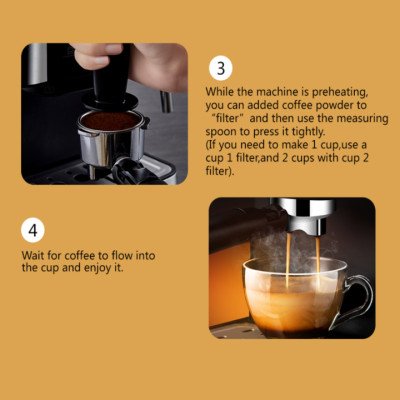 3

While the machine is preheating, you can added coffee powder to "filter" and then use the measuring spoon to press it tightly.
(If you need to make 1 cup,use a cup 1 filter,and 2 cups with cup 2 filter).

4

Wait for coffee to flow into the cup and enjoy it.