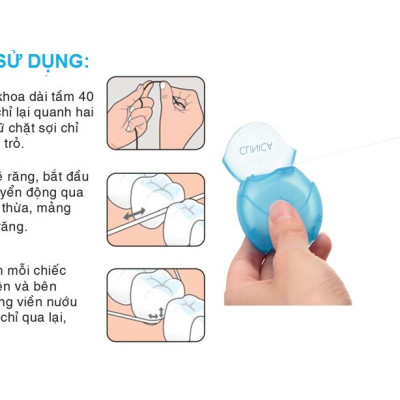 SỬ DỤNG:

khoa dài tầm 40 chỉ lại quanh hai ữ chặt sợi chỉ trỏ.

ẽ răng, bắt đầu yển động qua thừa, mảng răng.

n mỗi chiếc ên và bên ng viền nướu chỉ qua lại,

CLINICA