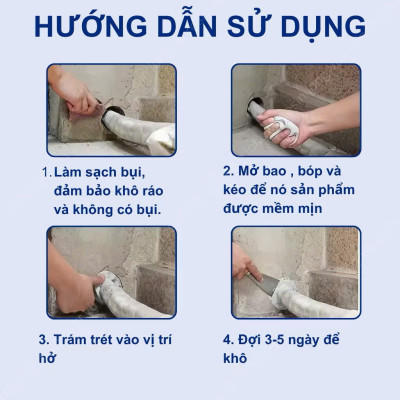 HƯỚNG DẪN SỬ DỤNG

1. Làm sạch bụi, đảm bảo khô ráo và không có bụi.

2. Mở bao , bóp và kéo để nó sản phẩm được mềm mịn

3. Trám trét vào vị trí hở

4. Đợi 3-5 ngày để khô