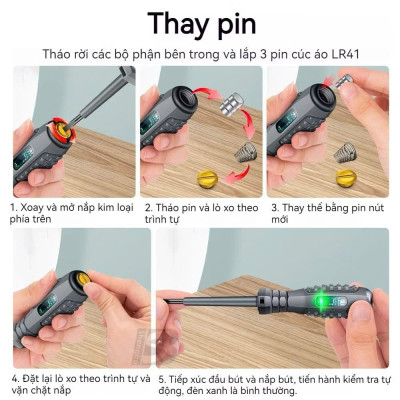 Thay pin

Tháo rời các bộ phận bên trong và lắp 3 pin cúc áo LR41

1. Xoay và mở nắp kim loại phía trên

2. Tháo pin và lò xo theo trình tự

3. Thay thế bằng pin nút mới

4. Đặt lại lò xo theo trình tự và vặn chặt nắp

5. Tiếp xúc đầu bút và nắp bút, tiến hành kiểm tra tự động, đèn xanh là bình thường.