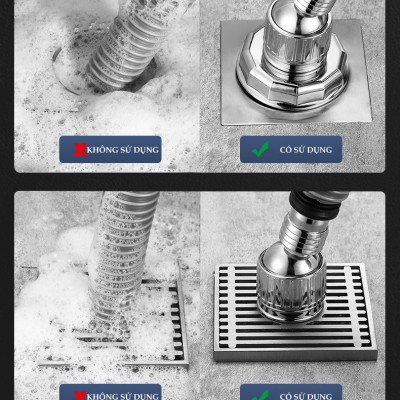 KHÔNG SỬ DỤNG

CÓ SỬ DỤNG

KHÔNG SỬ DỤNG

CÓ SỬ DỤNG