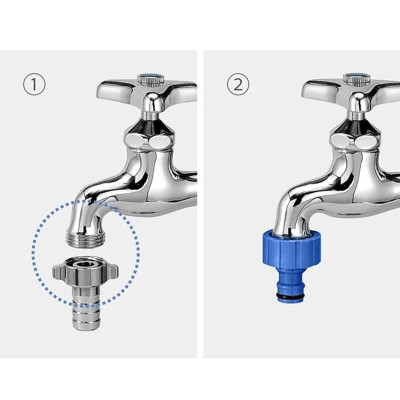 ①

②