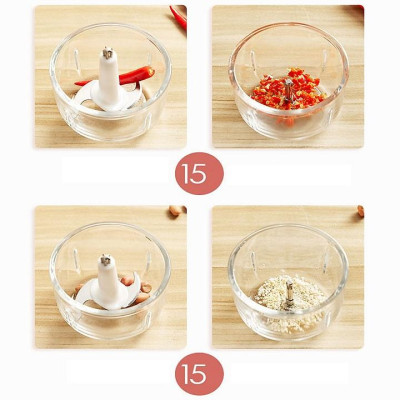 15

15