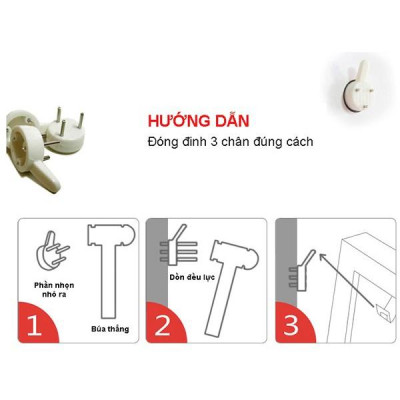 HƯỚNG DẪN
Đóng đinh 3 chân đúng cách

Phần nhọn nhô ra

Búa thẳng

1

Dồn đều lực

2

3