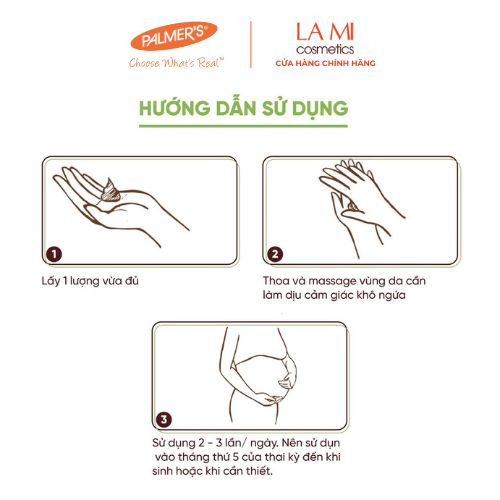 PALMER'S®
Choose What's Real™

LA MI
cosmetics
CỬA HÀNG CHÍNH HÃNG

HƯỚNG DẪN SỬ DỤNG

1
Lấy 1 lượng vừa đủ

2
Thoa và massage vùng da cần làm dịu cảm giác khô ngứa

3
Sử dụng 2 - 3 lần/ ngày. Nên sử dụn vào tháng thứ 5 của thai kỳ đến khi sinh hoặc khi cần thiết.