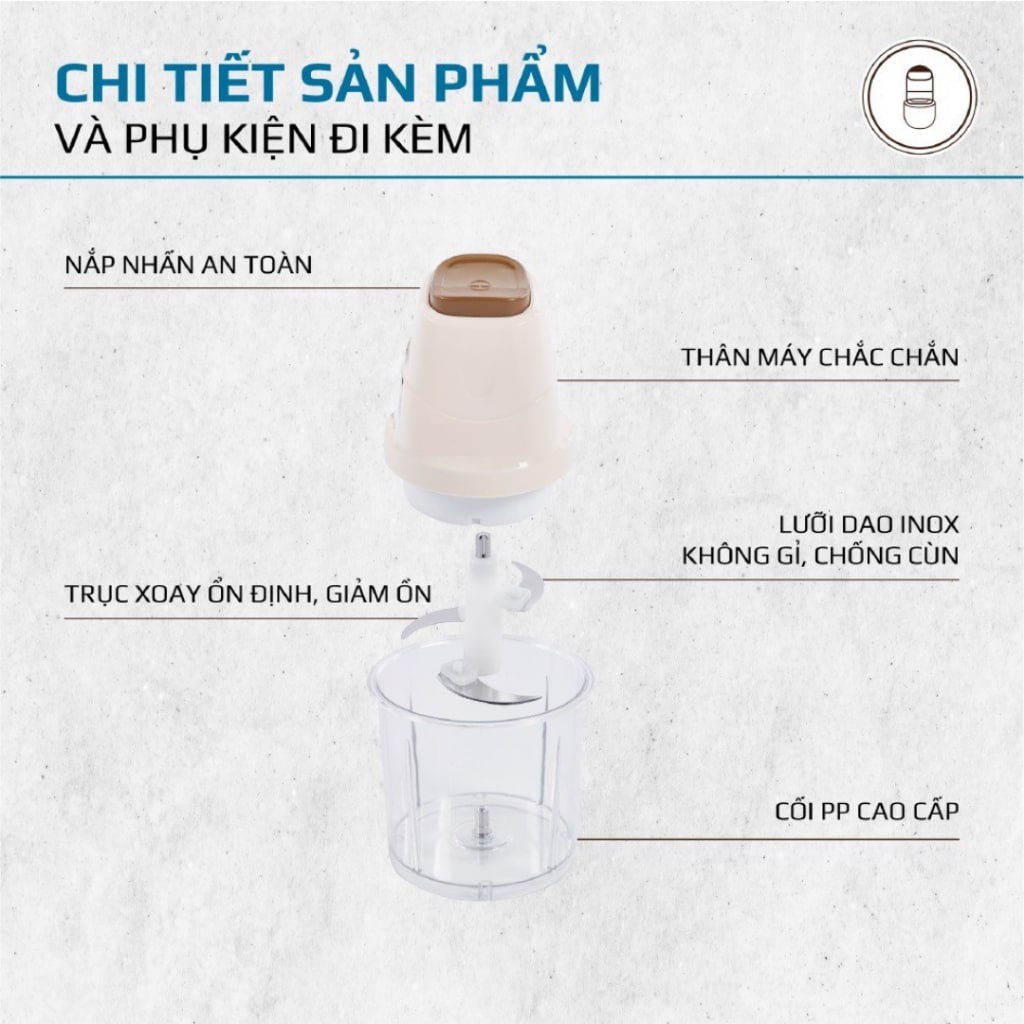 CHI TIẾT SẢN PHẨM
VÀ PHỤ KIỆN ĐI KÈM

NẮP NHẤN AN TOÀN

THÂN MÁY CHẮC CHẮN

LƯỠI DAO INOX
KHÔNG GỈ, CHỐNG CÙN

TRỤC XOAY ỔN ĐỊNH, GIẢM ỒN

CỐI PP CAO CẤP