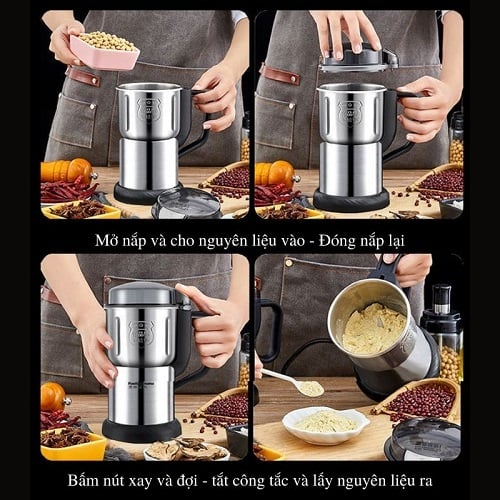 Mở nắp và cho nguyên liệu vào - Đóng nắp lại

Bấm nút xay và đợi - tắt công tắc và lấy nguyên liệu ra