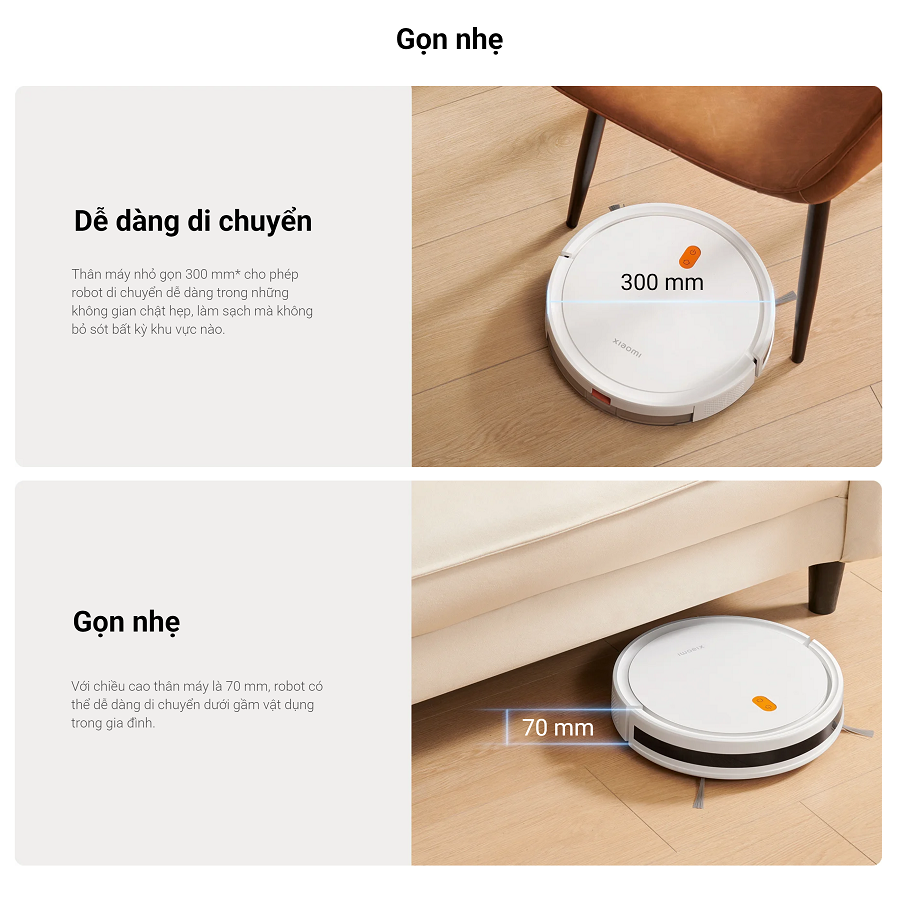 Gọn nhẹ

Dễ dàng di chuyển

Thân máy nhỏ gọn 300 mm* cho phép robot di chuyển dễ dàng trong những không gian chật hẹp, làm sạch mà không bỏ sót bất kỳ khu vực nào.

300 mm

xiaomi

Gọn nhẹ

Với chiều cao thân máy là 70 mm, robot có thể dễ dàng di chuyển dưới gầm vật dụng trong gia đình.

70 mm

xiaomi