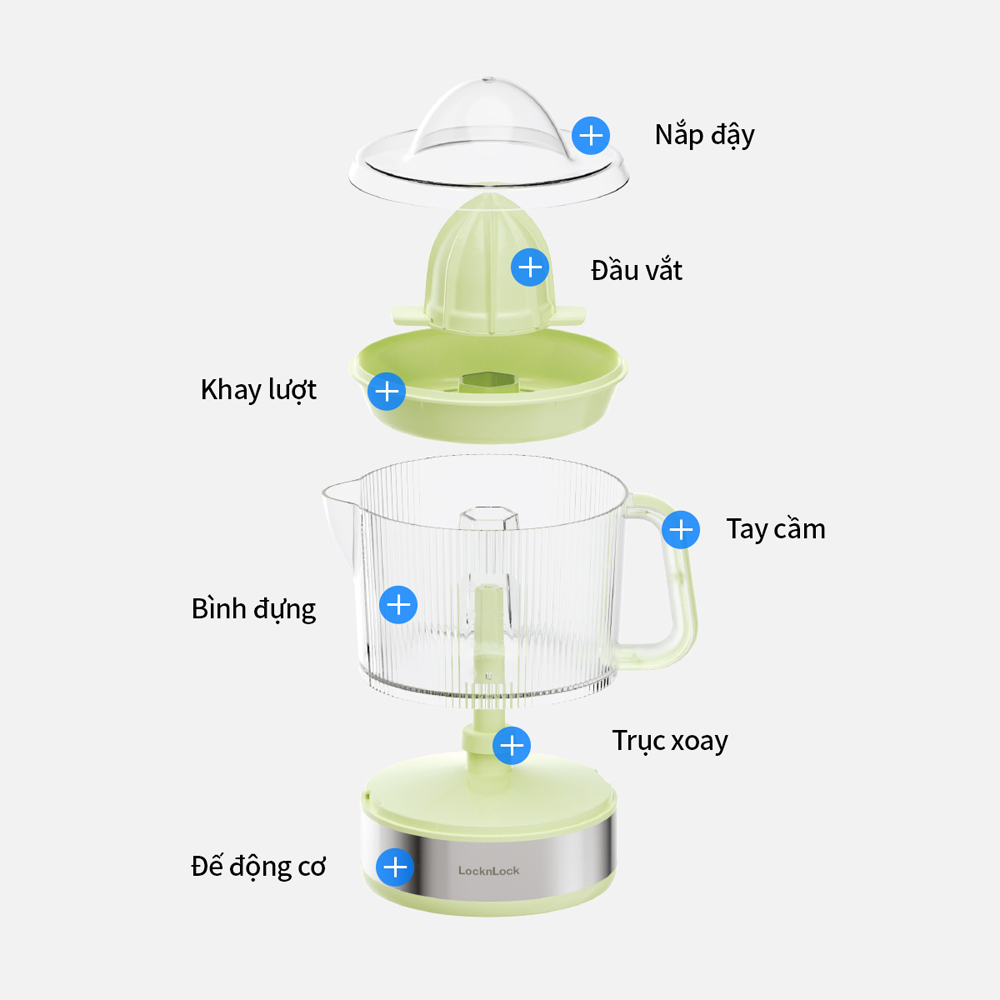 Nắp đậy

Đầu vắt

Khay lượt

Tay cầm

Bình đựng

Trục xoay

Đế động cơ

LocknLock