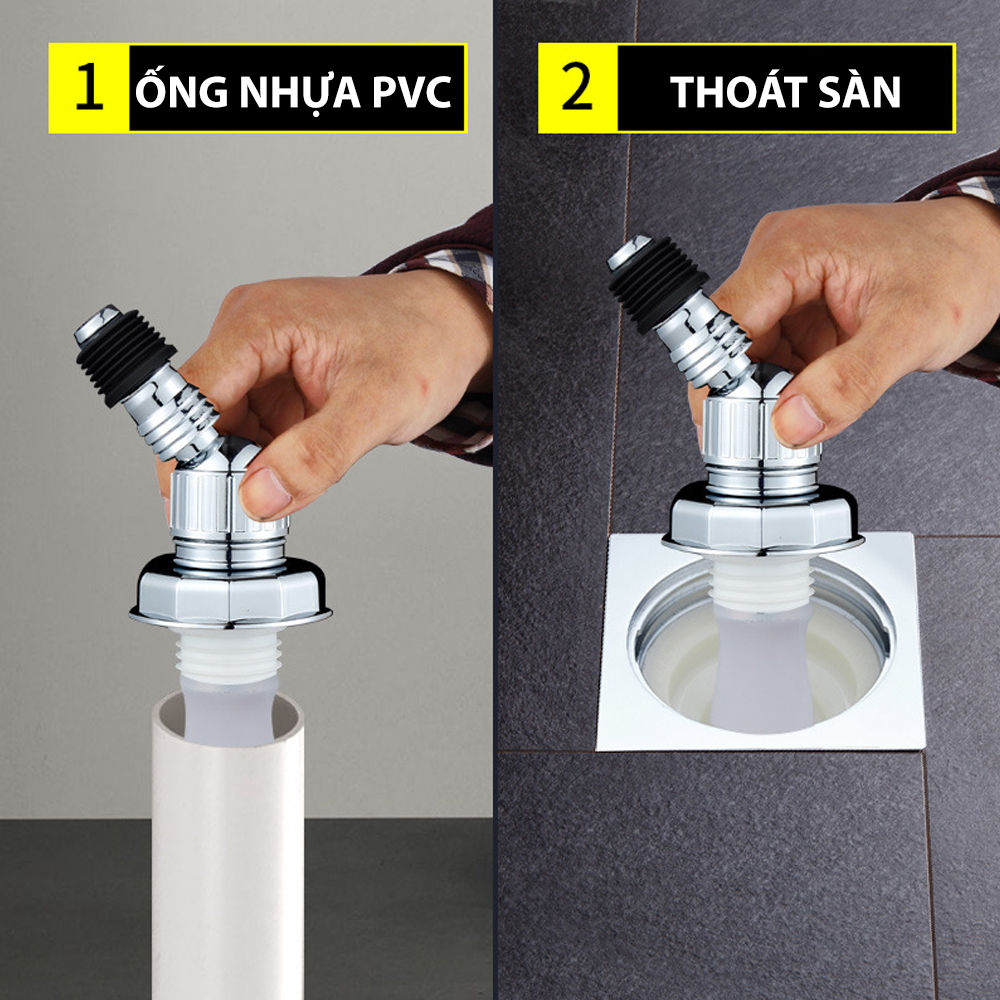 1 ỐNG NHỰA PVC

2 THOÁT SÀN