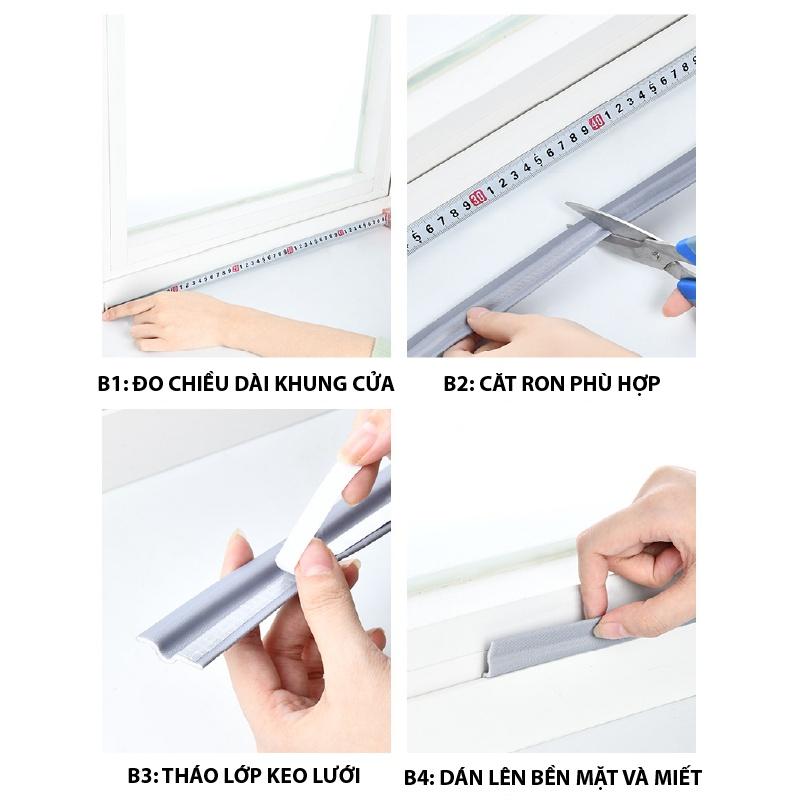 B1: ĐO CHIỀU DÀI KHUNG CỬA

B2: CẮT RON PHÙ HỢP

B3: THÁO LỚP KEO LƯỚI

B4: DÁN LÊN BỀN MẶT VÀ MIẾT