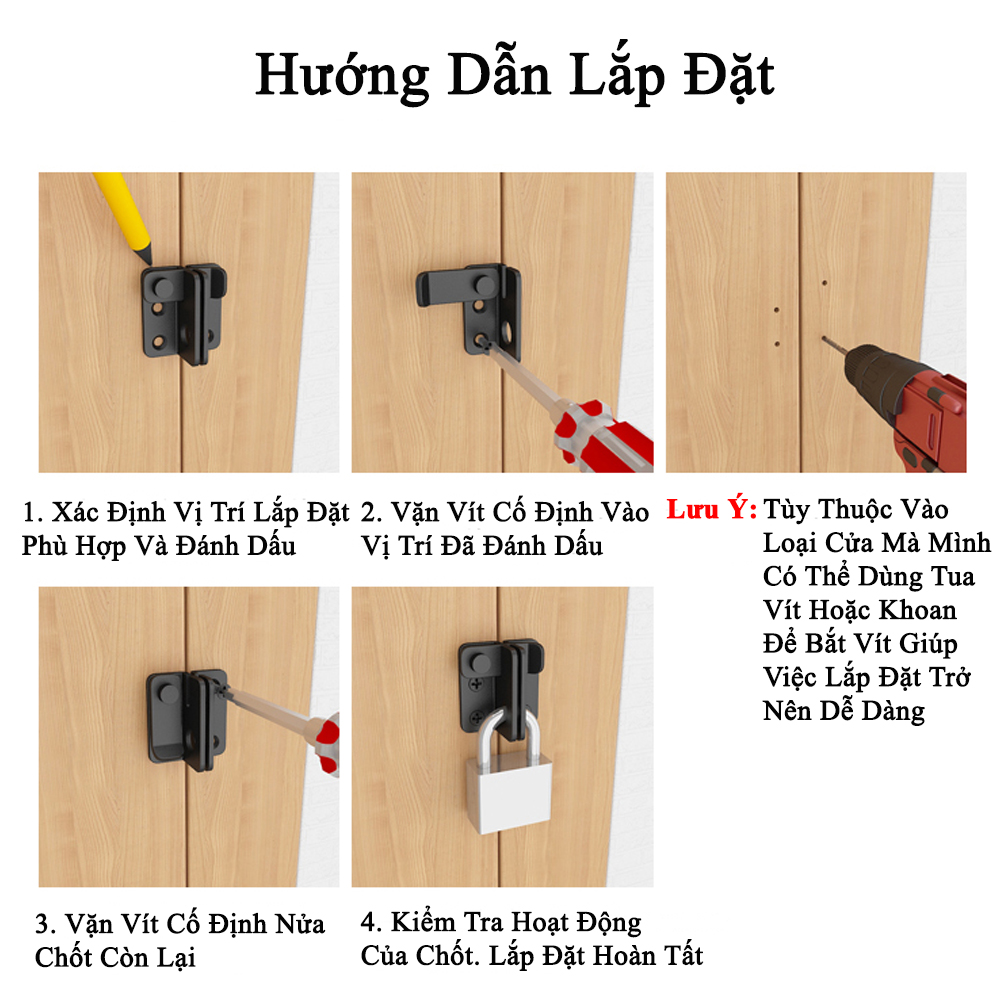 Hướng Dẫn Lắp Đặt

1. Xác Định Vị Trí Lắp Đặt Phù Hợp Và Đánh Dấu

2. Vặn Vít Cố Định Vào Vị Trí Đã Đánh Dấu

Lưu Ý: Tùy Thuộc Vào Loại Cửa Mà Mình Có Thể Dùng Tua Vít Hoặc Khoan Để Bắt Vít Giúp Việc Lắp Đặt Trở Nên Dễ Dàng

3. Vặn Vít Cố Định Nửa Chốt Còn Lại

4. Kiểm Tra Hoạt Động Của Chốt. Lắp Đặt Hoàn Tất