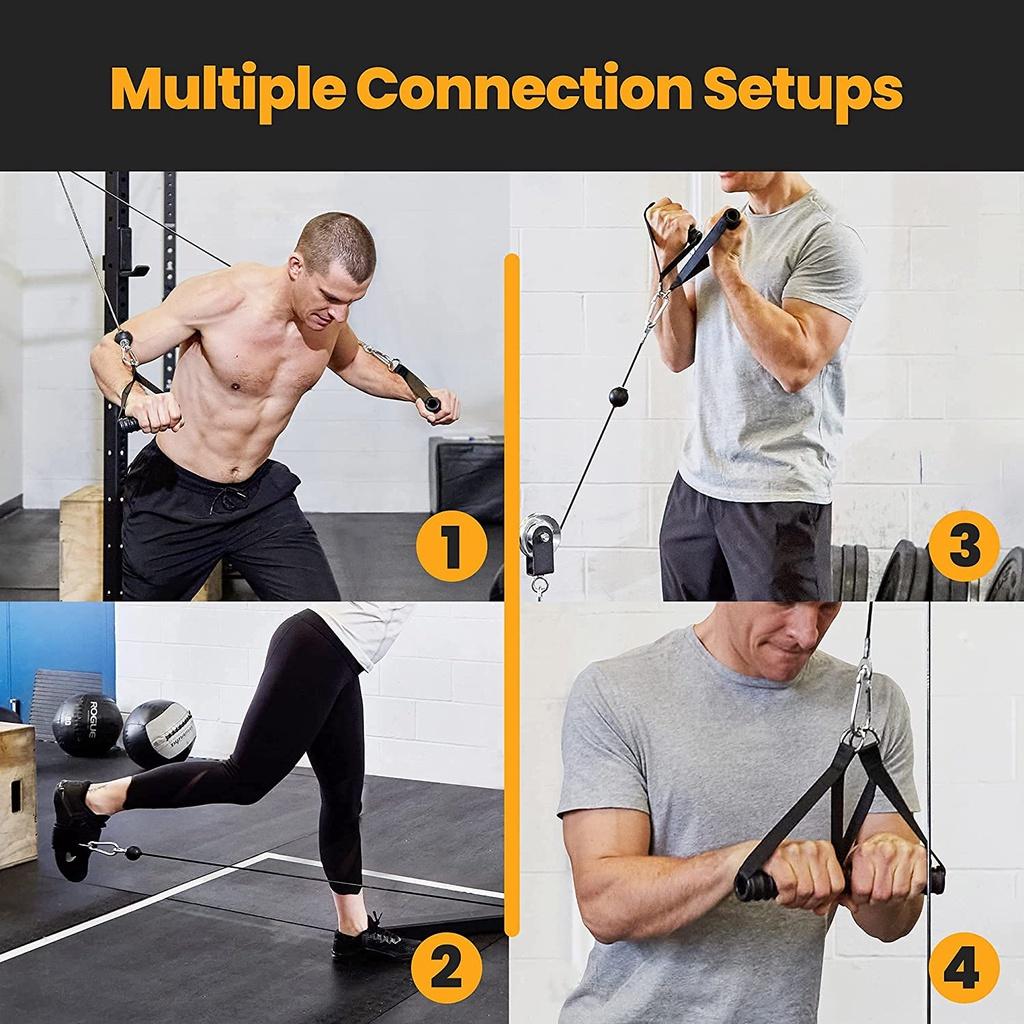 Multiple Connection Setups

1

3

ROGUE

2

4