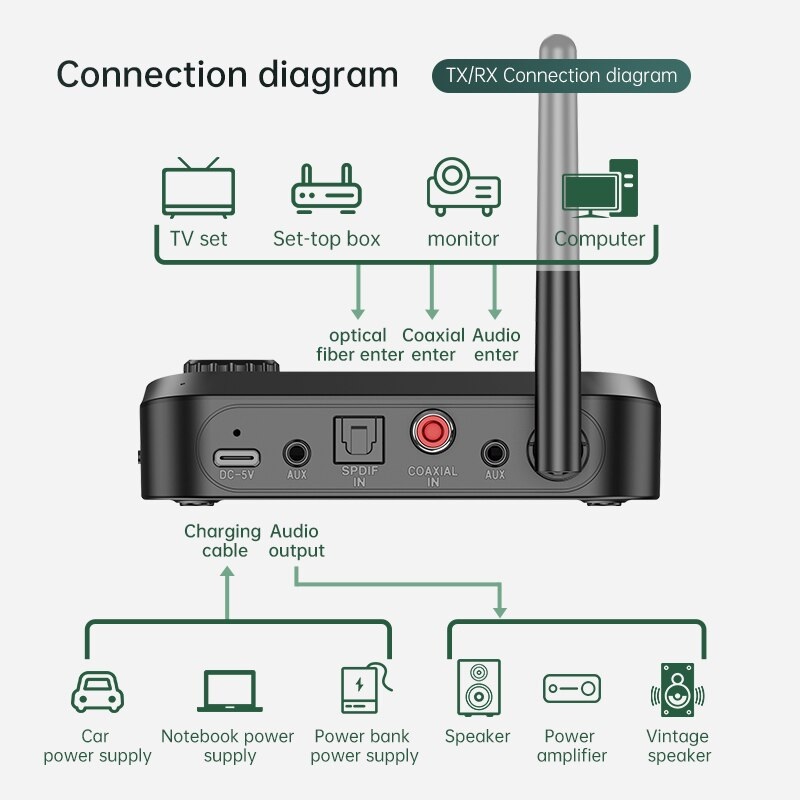 Connection diagram

TX/RX Connection diagram

TV set

Set-top box

monitor

Computer

optical fiber enter

Coaxial enter

Audio enter

DC-5V

AUX

SPDIF IN

COAXIAL IN

AUX

Charging cable

Audio output

Car power supply

Notebook power supply

Power bank power supply

Speaker

Power amplifier

Vintage speaker