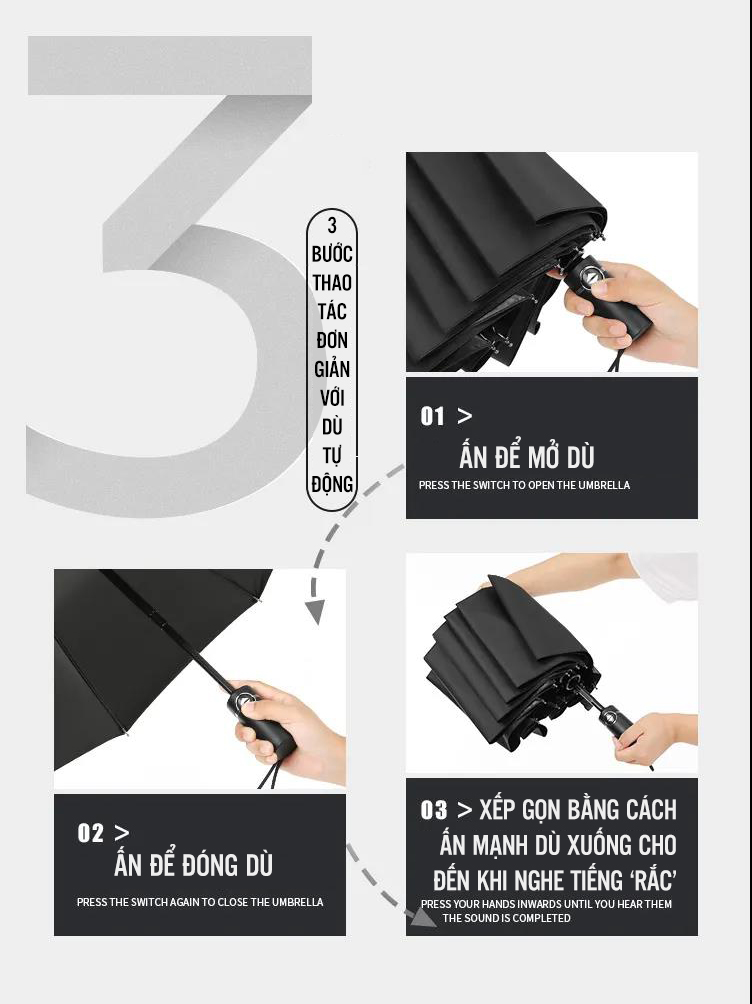 3

3 BƯỚC THAO TÁC ĐƠN GIẢN VỚI DÙ TỰ ĐỘNG

01 >
ẤN ĐỂ MỞ DÙ
PRESS THE SWITCH TO OPEN THE UMBRELLA

02 >
ẤN ĐỂ ĐÓNG DÙ
PRESS THE SWITCH AGAIN TO CLOSE THE UMBRELLA

03 > XẾP GỌN BẰNG CÁCH ẤN MẠNH DÙ XUỐNG CHO ĐẾN KHI NGHE TIẾNG 'RẮC'
PRESS YOUR HANDS INWARDS UNTIL YOU HEAR THEM THE SOUND IS COMPLETED