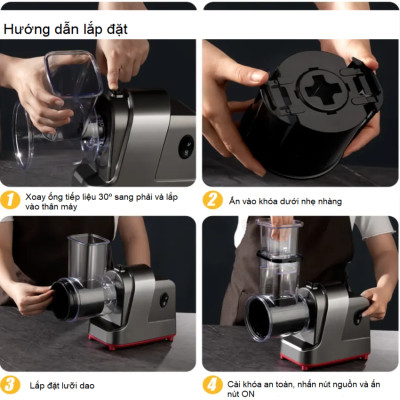 Hướng dẫn lắp đặt

1 Xoay ống tiếp liệu 30º sang phải và lắp vào thân máy

2 Ấn vào khóa dưới nhẹ nhàng

3 Lắp đặt lưỡi dao

4 Cài khóa an toàn, nhấn nút nguồn và ấn nút ON