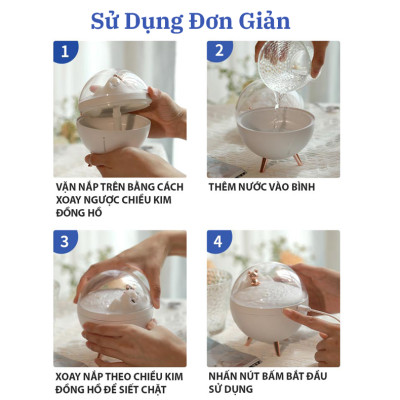 Sử Dụng Đơn Giản

1

VẶN NẮP TRÊN BẰNG CÁCH XOAY NGƯỢC CHIỀU KIM ĐỒNG HỒ

2

THÊM NƯỚC VÀO BÌNH

3

XOAY NẮP THEO CHIỀU KIM ĐỒNG HỒ ĐỂ SIẾT CHẶT

4

NHẤN NÚT BẤM BẮT ĐẦU SỬ DỤNG