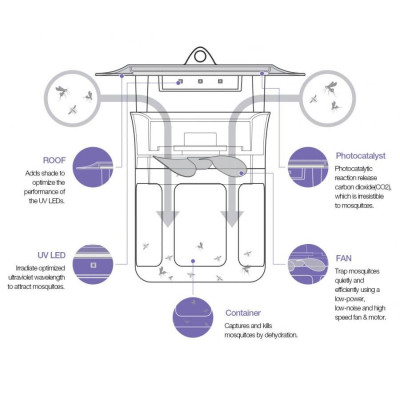 ROOF
Adds shade to optimize the performance of the UV LEDs.

UV LED
Irradiate optimized ultraviolet wavelength to attract mosquitoes.

Photocatalyst
Photocatalytic reaction release carbon dioxide(CO2), which is irresistible to mosquitoes.

FAN
Trap mosquitoes quietly and efficiently using a low-power, low-noise and high speed fan & motor.

Container
Captures and kills mosquitoes by dehydration.