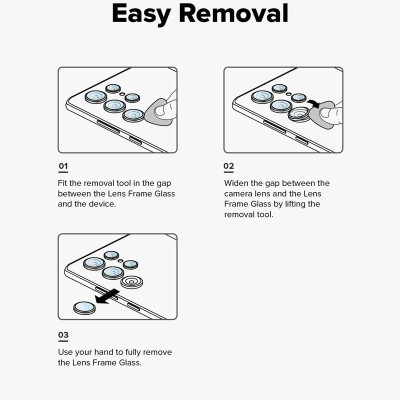 Easy Removal

01

Fit the removal tool in the gap between the Lens Frame Glass and the device.

02

Widen the gap between the camera lens and the Lens Frame Glass by lifting the removal tool.

03

Use your hand to fully remove the Lens Frame Glass.