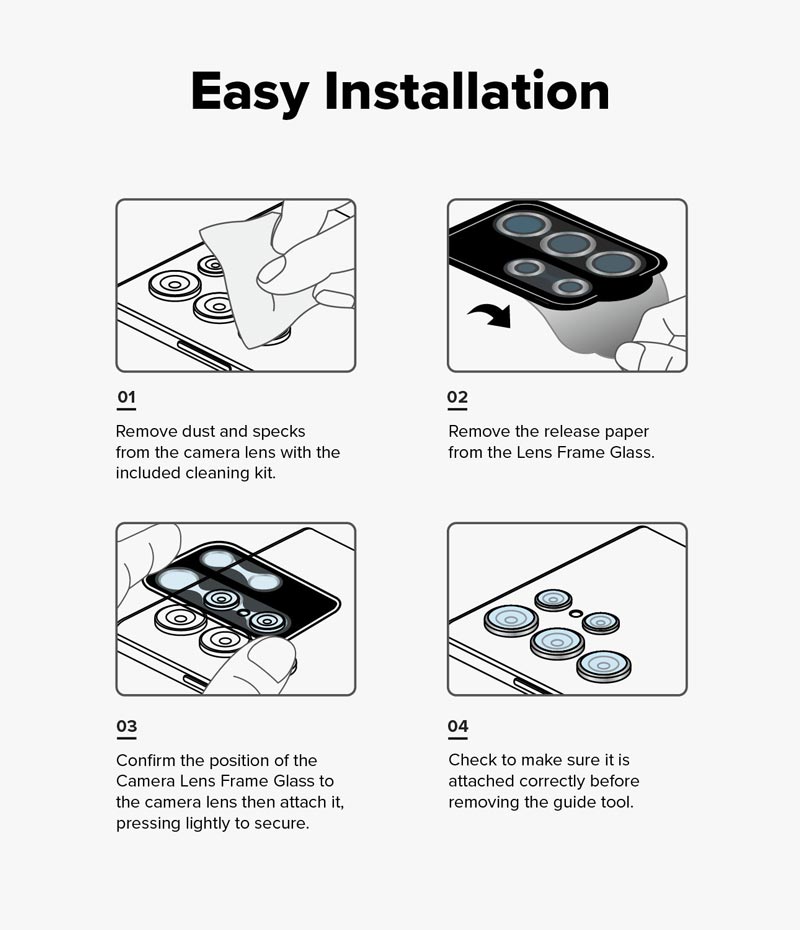 Easy Installation

01

Remove dust and specks from the camera lens with the included cleaning kit.

02

Remove the release paper from the Lens Frame Glass.

03

Confirm the position of the Camera Lens Frame Glass to the camera lens then attach it, pressing lightly to secure.

04

Check to make sure it is attached correctly before removing the guide tool.