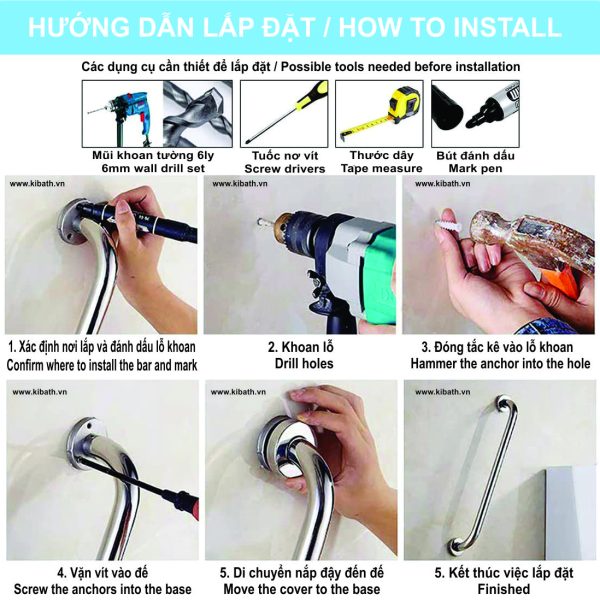 HƯỚNG DẪN LẮP ĐẶT / HOW TO INSTALL

Các dụng cụ cần thiết để lắp đặt / Possible tools needed before installation

Mũi khoan tường 6ly
6mm wall drill set

Tuốc nơ vít
Screw drivers

Thước dây
Tape measure

Bút đánh dấu
Mark pen

www.kibath.vn

1. Xác định nơi lắp và đánh dấu lỗ khoan
Confirm where to install the bar and mark

www.kibath.vn

2. Khoan lỗ
Drill holes

www.kibath.vn

3. Đóng tắc kê vào lỗ khoan
Hammer the anchor into the hole

www.kibath.vn

4. Vặn vít vào đế
Screw the anchors into the base

www.kibath.vn

5. Di chuyển nắp đậy đến đế
Move the cover to the base

www.kibath.vn

5. Kết thúc việc lắp đặt
Finished