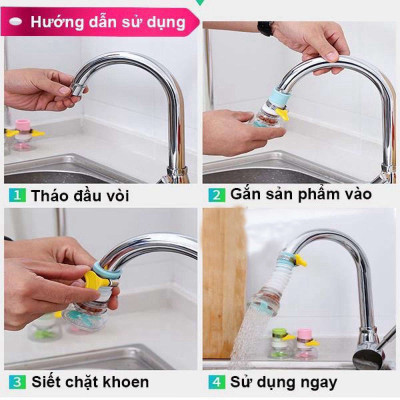 Hướng dẫn sử dụng

1 Tháo đầu vòi

2 Gắn sản phẩm vào

3 Siết chặt khoen

4 Sử dụng ngay