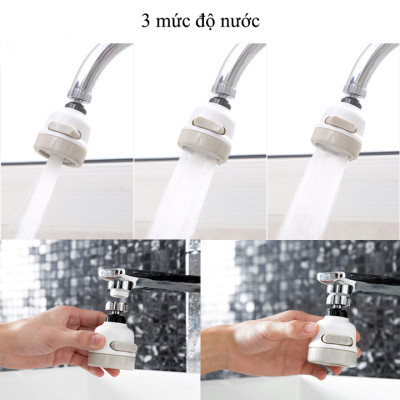 3 mức độ nước