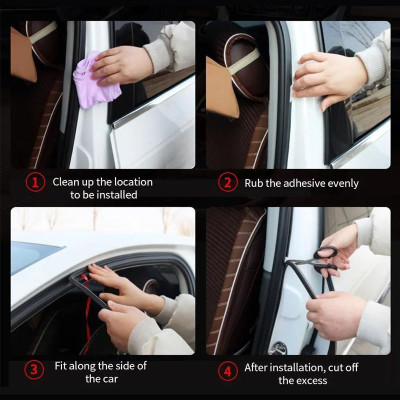 1 Clean up the location to be installed

2 Rub the adhesive evenly

3 Fit along the side of the car

4 After installation, cut off the excess