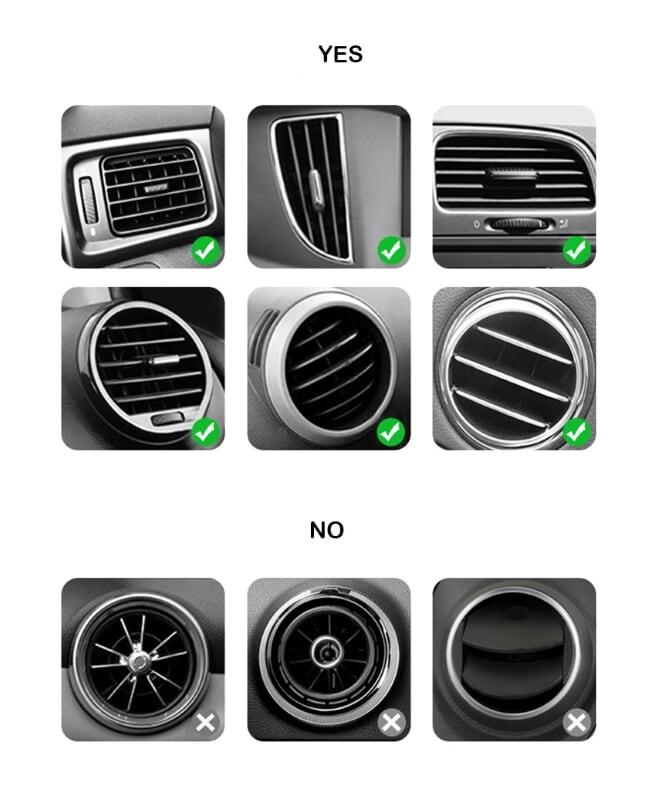 YES

NO