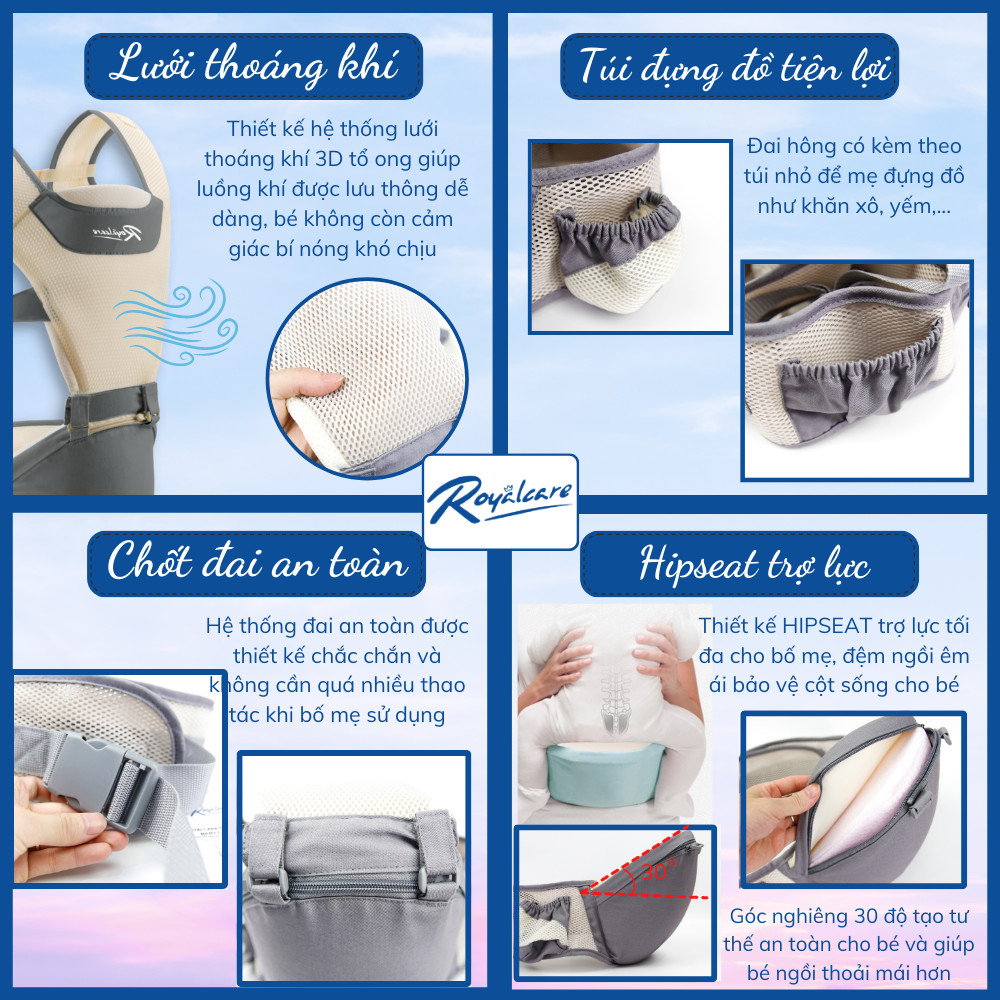 Lưới thoáng khí

Thiết kế hệ thống lưới thoáng khí 3D tổ ong giúp luồng khí được lưu thông dễ dàng, bé không còn cảm giác bí nóng khó chịu

Royalcare

Túi đựng đồ tiện lợi

Đai hông có kèm theo túi nhỏ để mẹ đựng đồ như khăn xô, yếm,...

Royalcare

Chốt đai an toàn

Hệ thống đai an toàn được thiết kế chắc chắn và không cần quá nhiều thao tác khi bố mẹ sử dụng

Hipseat trợ lực

Thiết kế HIPSEAT trợ lực tối đa cho bố mẹ, đệm ngồi êm ái bảo vệ cột sống cho bé

30°

Góc nghiêng 30 độ tạo tư thế an toàn cho bé và giúp bé ngồi thoải mái hơn