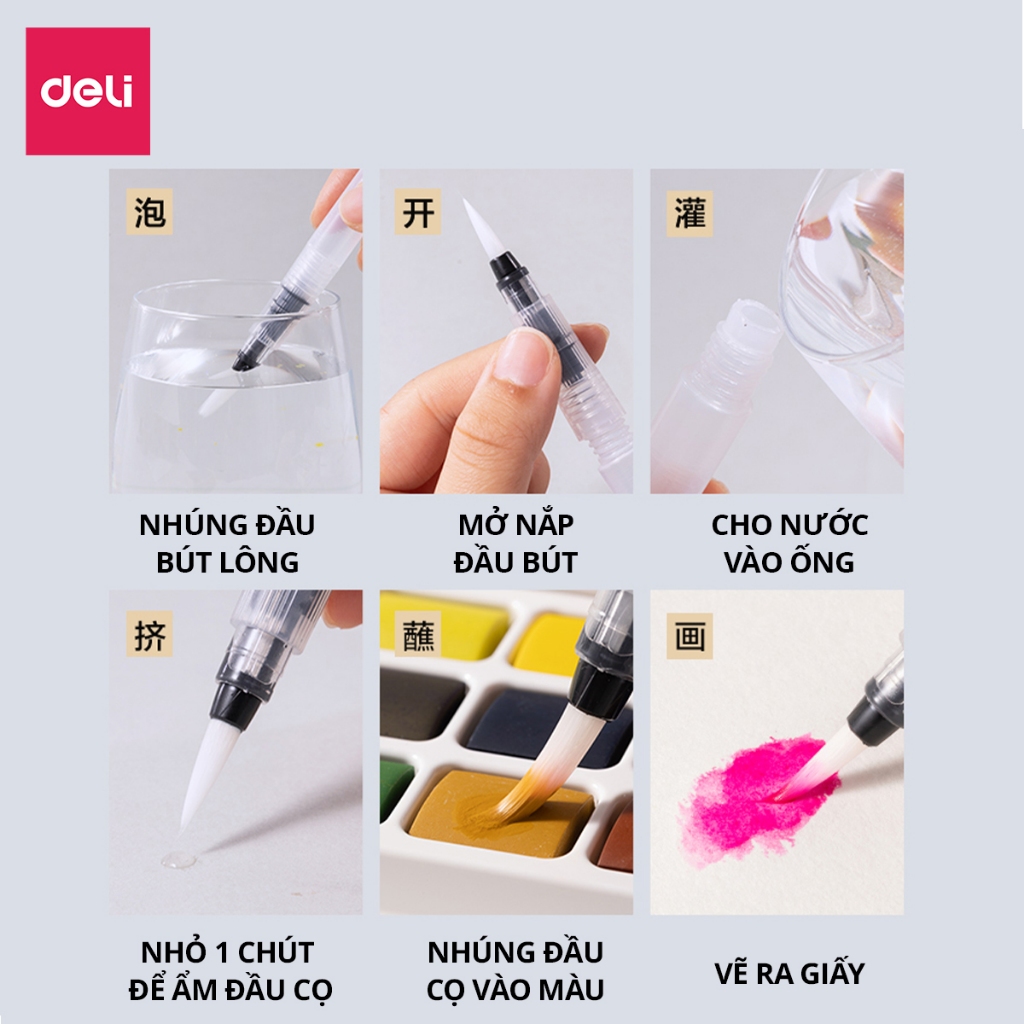 deli

泡

NHÚNG ĐẦU BÚT LÔNG

开

MỞ NẮP ĐẦU BÚT

灌

CHO NƯỚC VÀO ỐNG

挤

NHỎ 1 CHÚT ĐỂ ẨM ĐẦU CỌ

蘸

NHÚNG ĐẦU CỌ VÀO MÀU

画

VẼ RA GIẤY