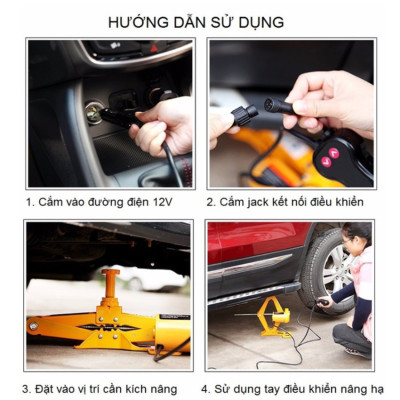 HƯỚNG DẪN SỬ DỤNG

1. Cắm vào đường điện 12V

2. Cắm jack kết nối điều khiển

3. Đặt vào vị trí cần kích nâng

4. Sử dụng tay điều khiển nâng hạ