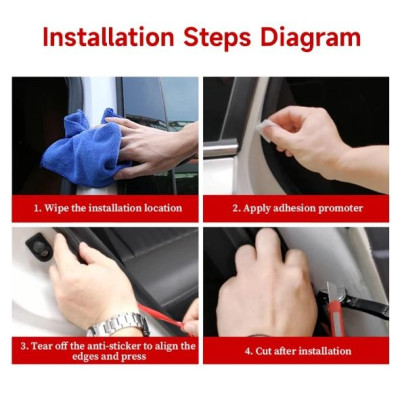 Installation Steps Diagram

1. Wipe the installation location

2. Apply adhesion promoter

3. Tear off the anti-sticker to align the edges and press

4. Cut after installation